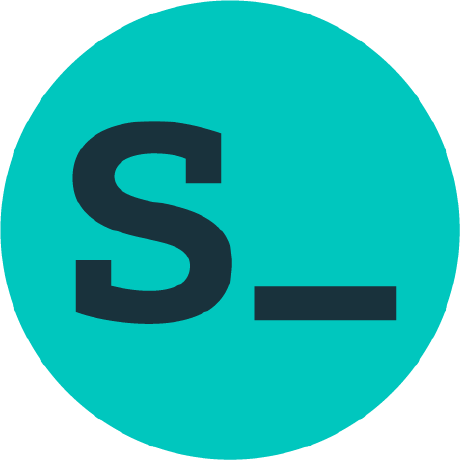 S_